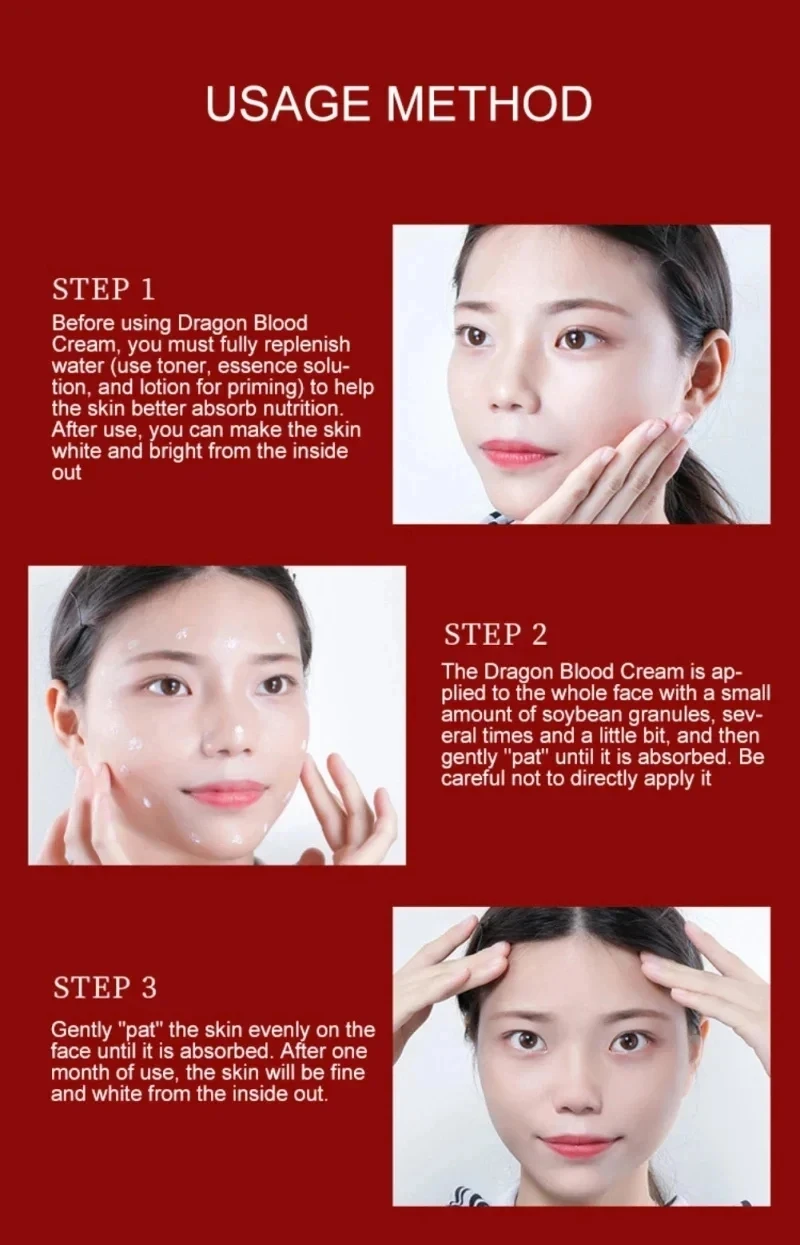 USAGE METHOD

STEP 1
Before using Dragon Blood Cream, you must fully replenish water (use toner, essence solution, and lotion for priming) to help the skin better absorb nutrition. After use, you can make the skin white and bright from the inside out

STEP 2
The Dragon Blood Cream is applied to the whole face with a small amount of soybean granules, several times and a little bit, and then gently "pat" until it is absorbed. Be careful not to directly apply it

STEP 3
Gently "pat" the skin evenly on the face until it is absorbed. After one month of use, the skin will be fine and white from the inside out.